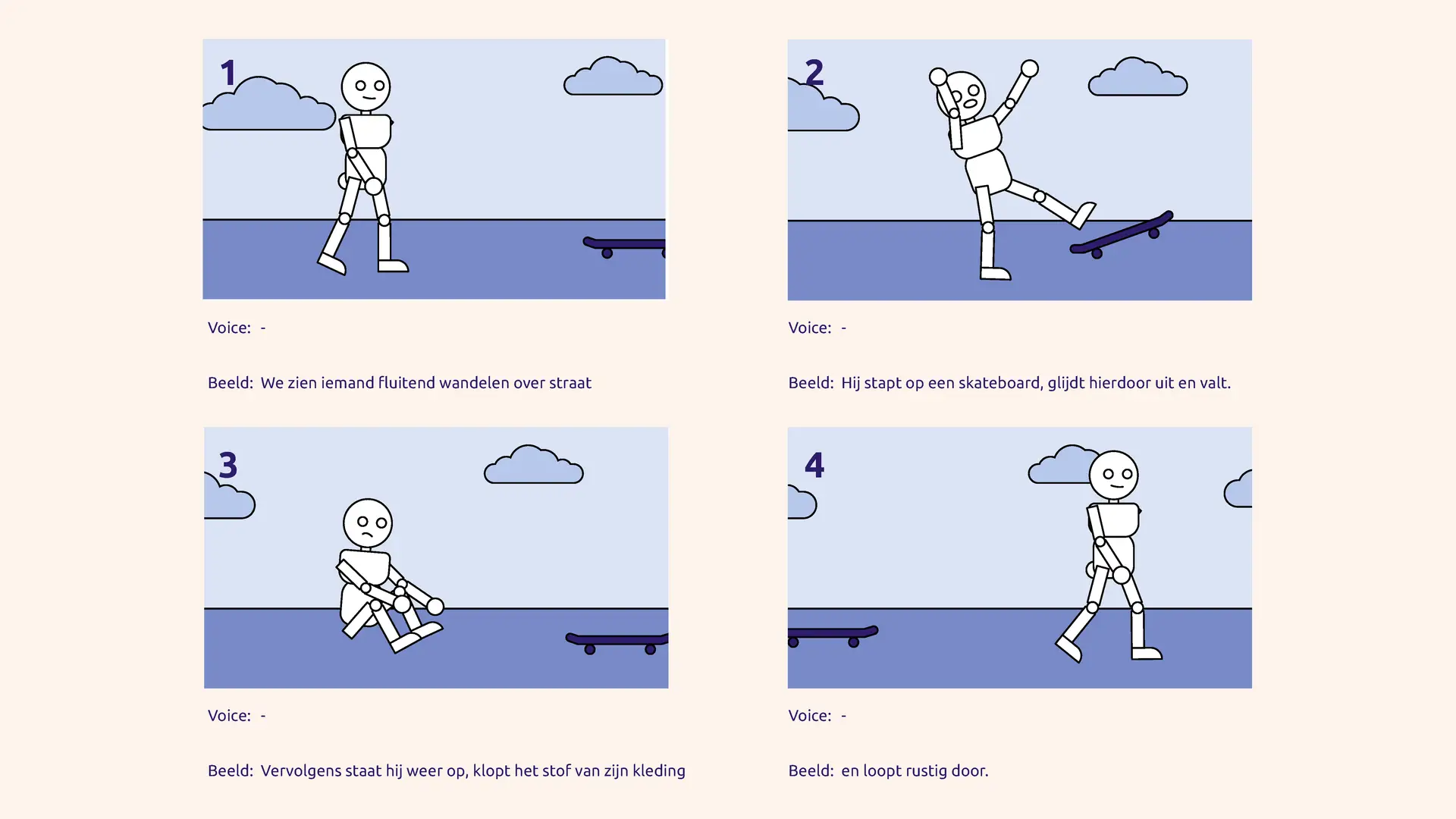 1

Voice: -

Beeld: We zien iemand fluitend wandelen over straat

2

Voice: -

Beeld: Hij stapt op een skateboard, glijdt hierdoor uit en valt.

3

Voice: -

Beeld: Vervolgens staat hij weer op, klopt het stof van zijn kleding

4

Voice: -

Beeld: en loopt rustig door.